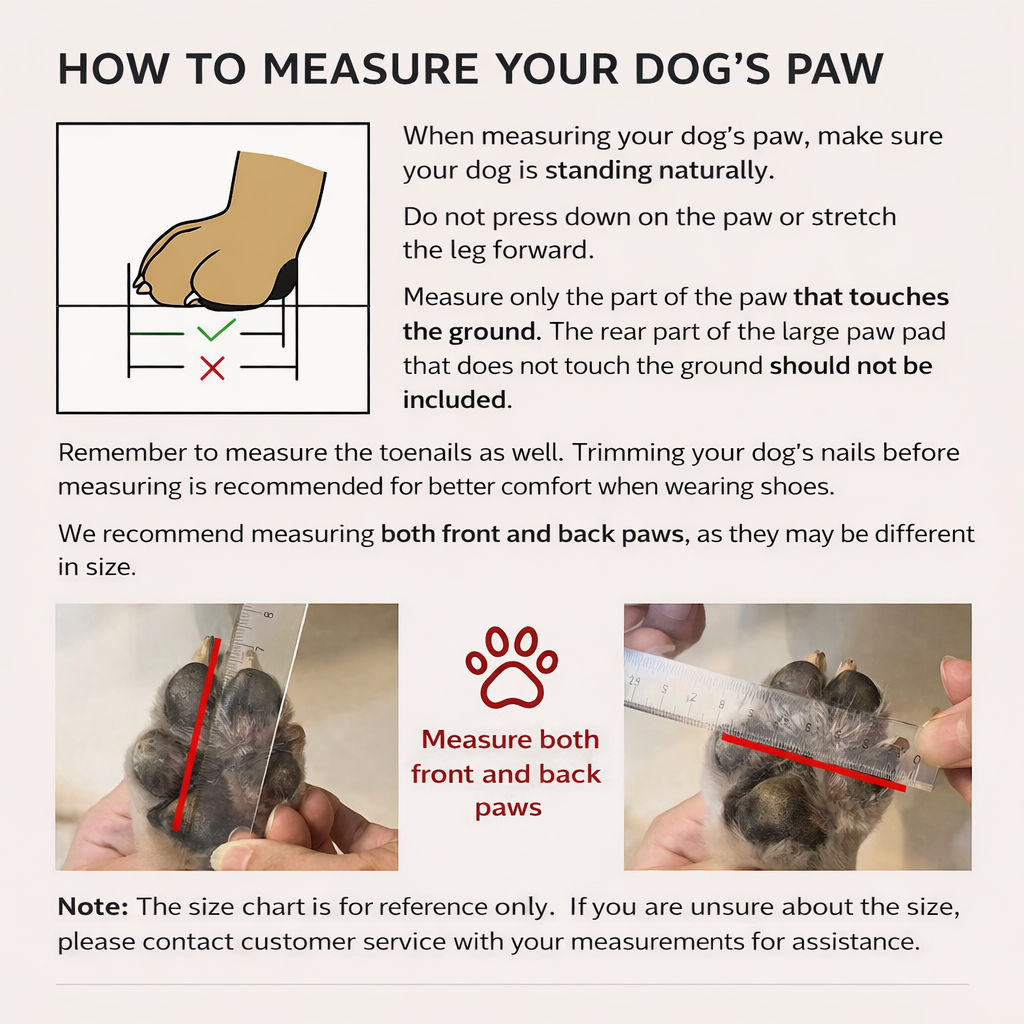 HOW TO MEASURE YOUR DOG'S PAW

When measuring your dog's paw, make sure your dog is standing naturally.

Do not press down on the paw or stretch the leg forward.

Measure only the part of the paw that touches the ground. The rear part of the large paw pad that does not touch the ground should not be included.

Remember to measure the toenails as well. Trimming your dog's nails before measuring is recommended for better comfort when wearing shoes.

We recommend measuring both front and back paws, as they may be different in size.

Measure both front and back paws

Note: The size chart is for reference only. If you are unsure about the size, please contact customer service with your measurements for assistance.